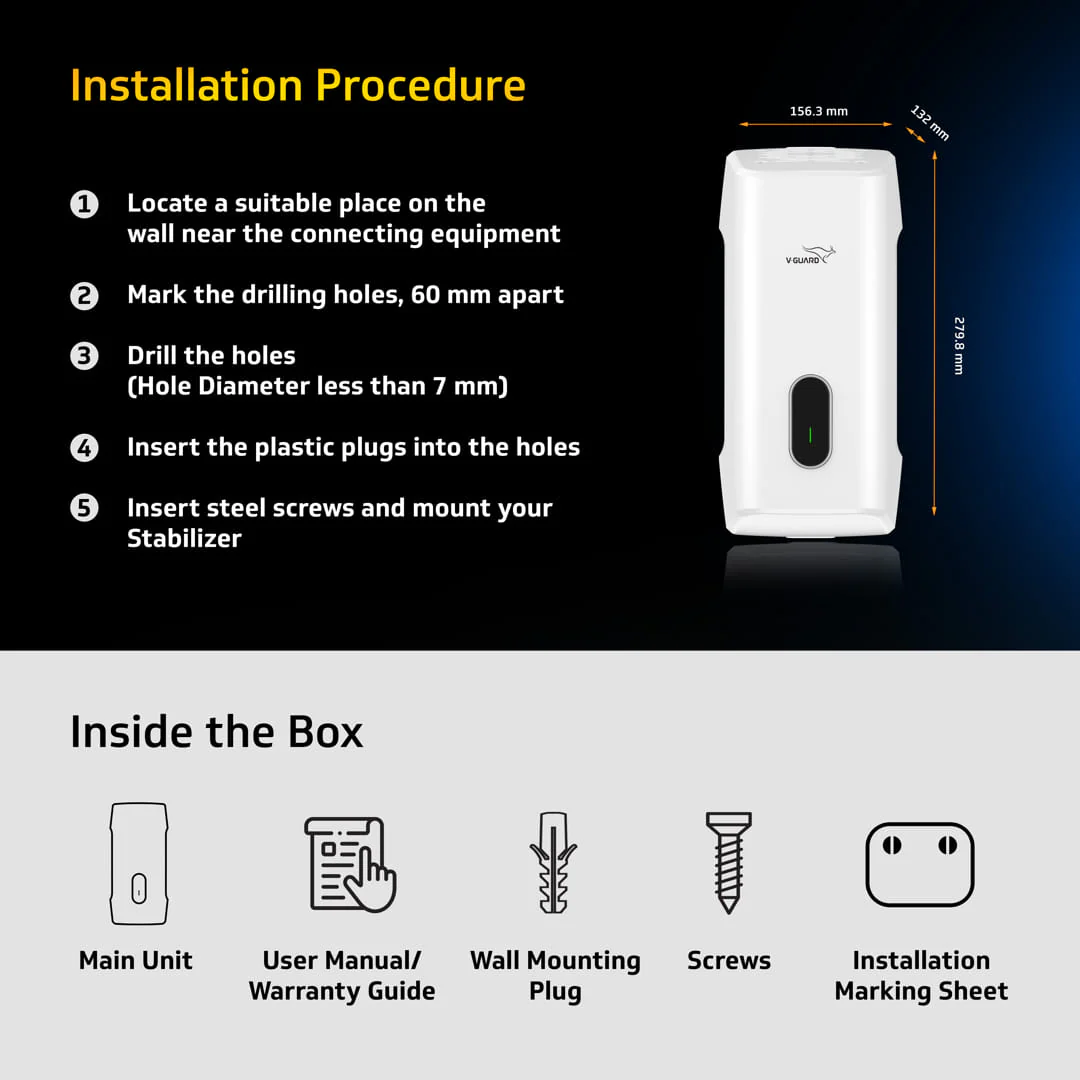 Installation Procedure

1 Locate a suitable place on the wall near the connecting equipment

2 Mark the drilling holes, 60 mm apart

3 Drill the holes (Hole Diameter less than 7 mm)

4 Insert the plastic plugs into the holes

5 Insert steel screws and mount your Stabilizer

156.3 mm

132 mm

279.8 mm

V-GUARD

Inside the Box

Main Unit

User Manual/ Warranty Guide

Wall Mounting Plug

Screws

Installation Marking Sheet